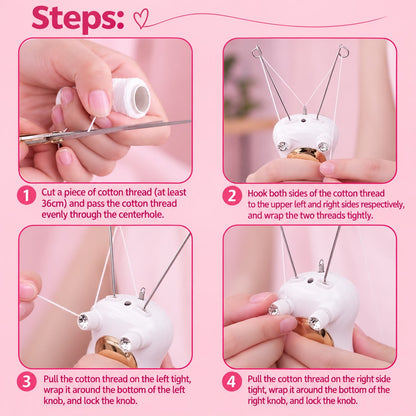 Steps:

1 Cut a piece of cotton thread (at least 36cm) and pass the cotton thread evenly through the centerhole.

2 Hook both sides of the cotton thread to the upper left and right sides respectively, and wrap the two threads tightly.

3 Pull the cotton thread on the left tight, wrap it around the bottom of the left knob, and lock the knob.

4 Pull the cotton thread on the right side tight, wrap it around the bottom of the right knob, and lock the knob.